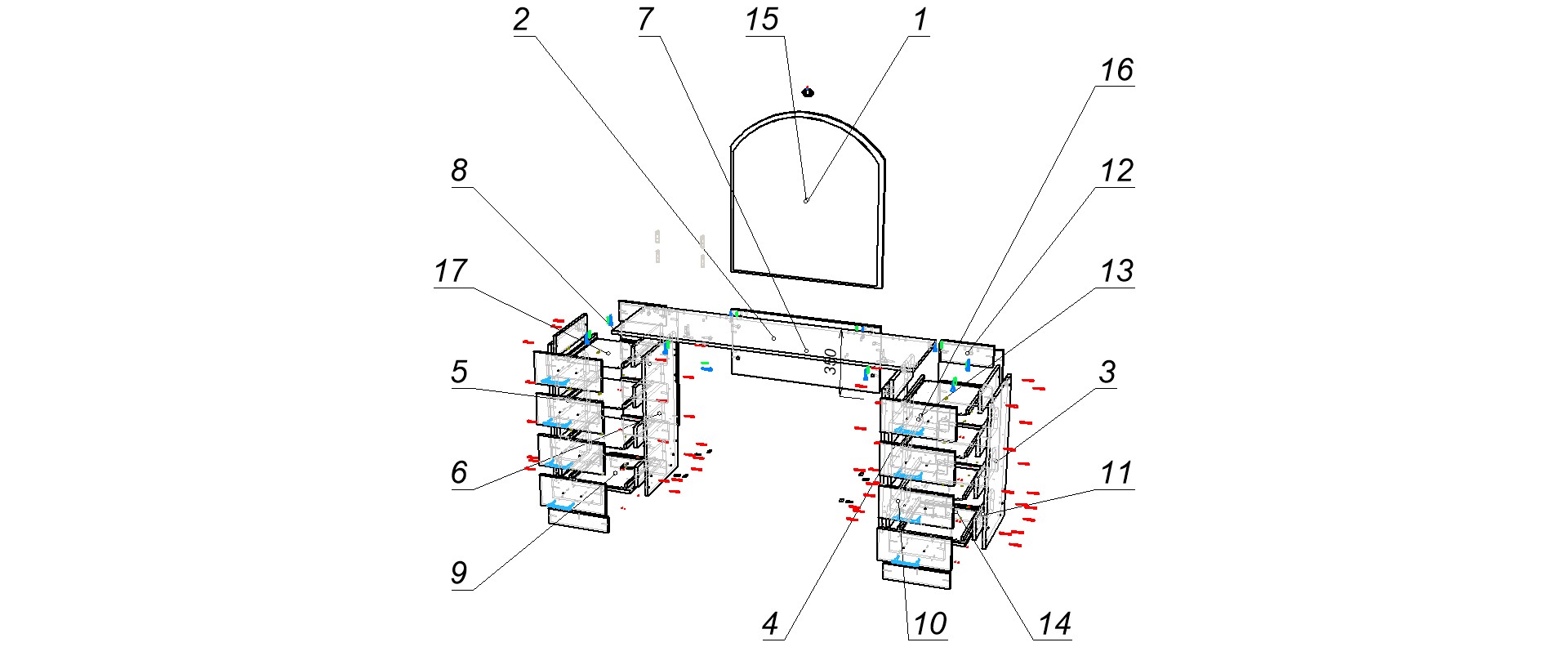 2
7
15
1
16
8
12
17
13
5
3
6
11
9
4
10
14
350