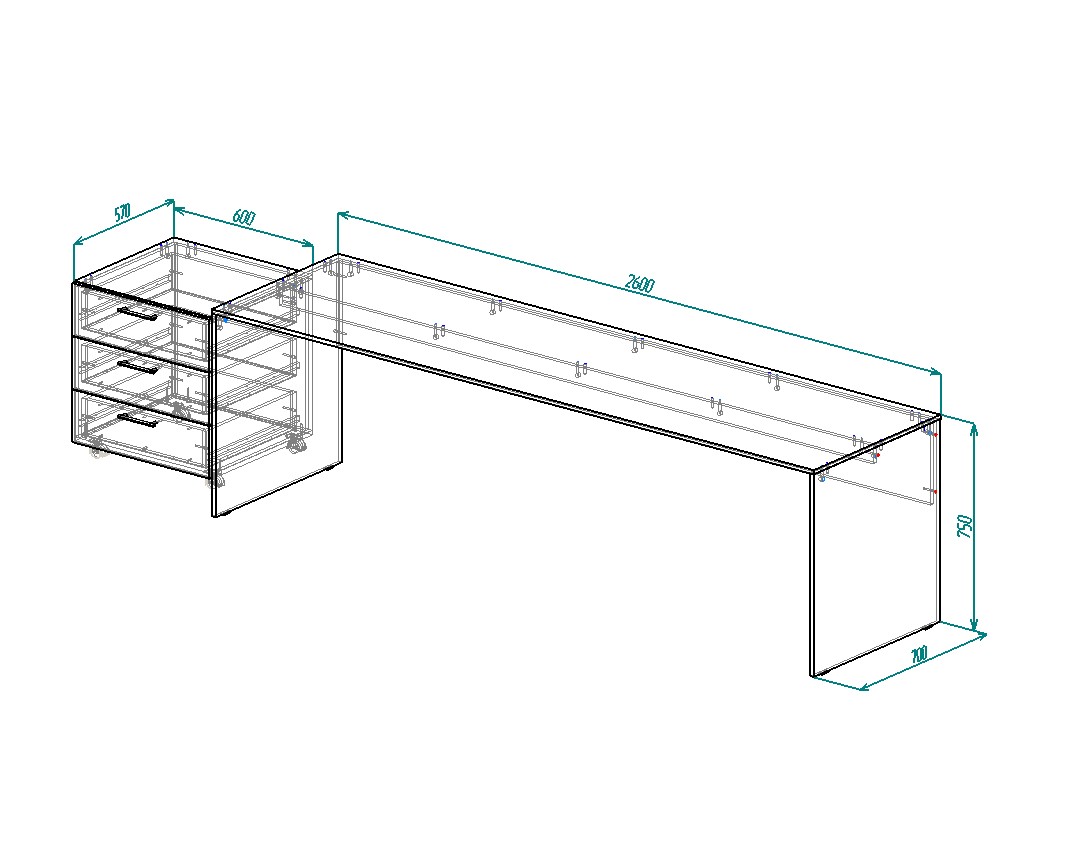 570
600
2600
750
700